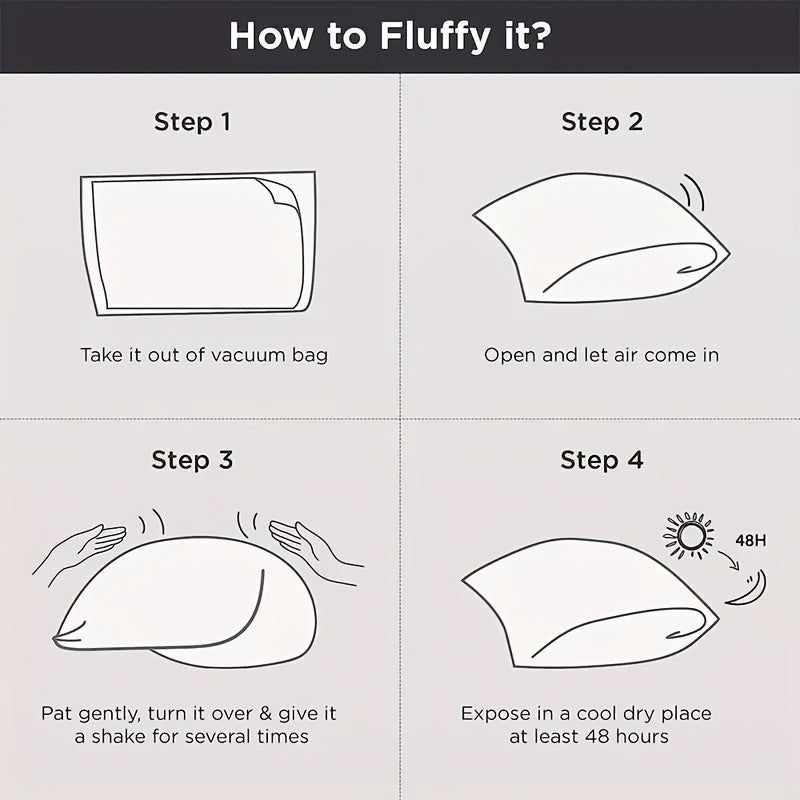 How to Fluffy it?

Step 1

Take it out of vacuum bag

Step 2

Open and let air come in

Step 3

Pat gently, turn it over & give it a shake for several times

Step 4

48H

Expose in a cool dry place at least 48 hours