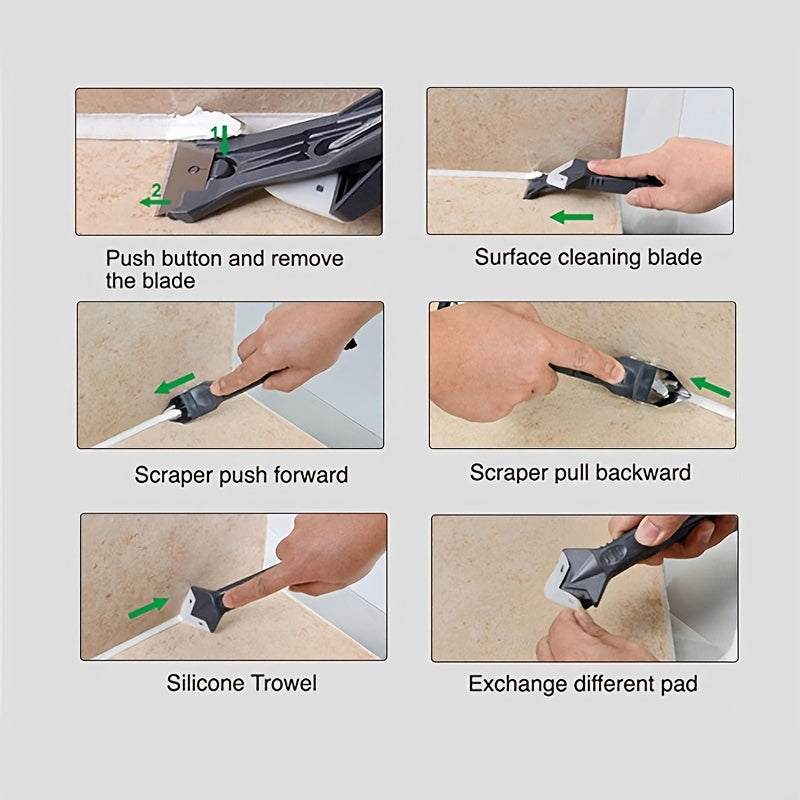 1

2

Push button and remove the blade

Surface cleaning blade

Scraper push forward

Scraper pull backward

Silicone Trowel

Exchange different pad