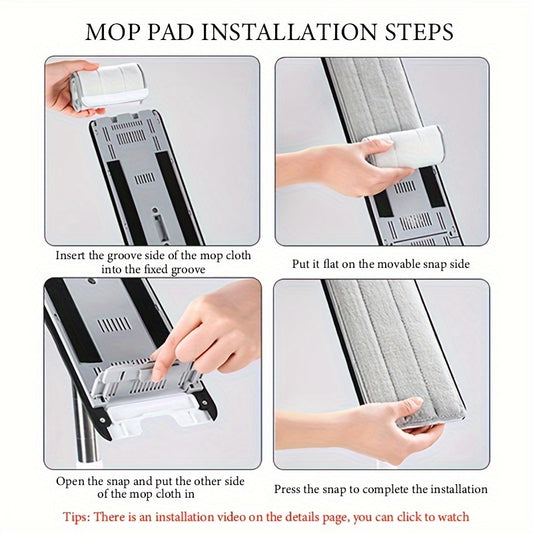 MOP PAD INSTALLATION STEPS

Insert the groove side of the mop cloth into the fixed groove

Put it flat on the movable snap side

Open the snap and put the other side of the mop cloth in

Press the snap to complete the installation

Tips: There is an installation video on the details page, you can click to watch