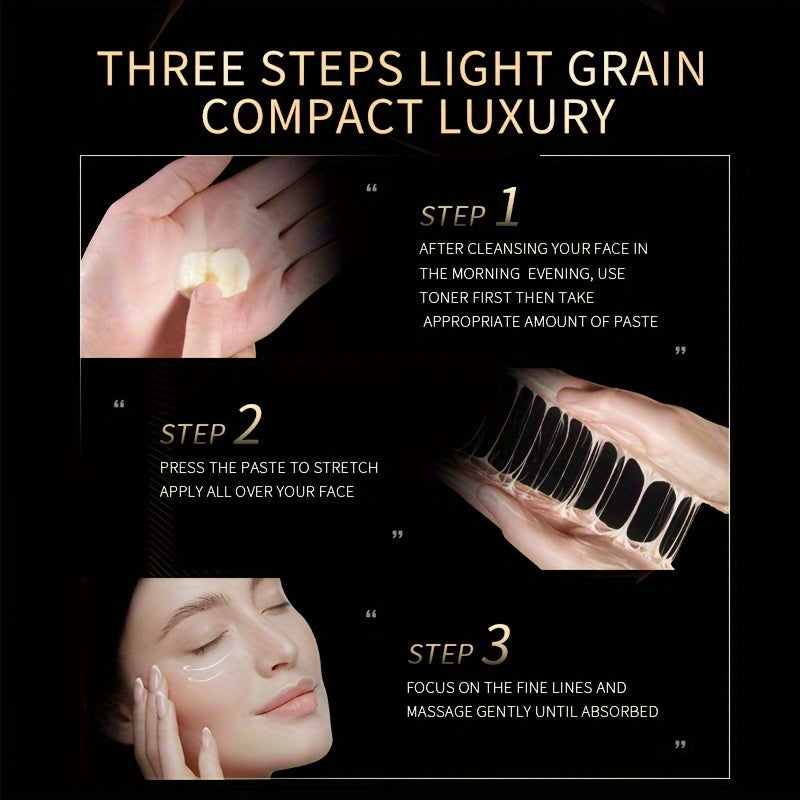 THREE STEPS LIGHT GRAIN COMPACT LUXURY

“

STEP 1

AFTER CLEANSING YOUR FACE IN THE MORNING EVENING, USE TONER FIRST THEN TAKE APPROPRIATE AMOUNT OF PASTE

”

“

STEP 2

PRESS THE PASTE TO STRETCH APPLY ALL OVER YOUR FACE

”

“

STEP 3

FOCUS ON THE FINE LINES AND MASSAGE GENTLY UNTIL ABSORBED

”