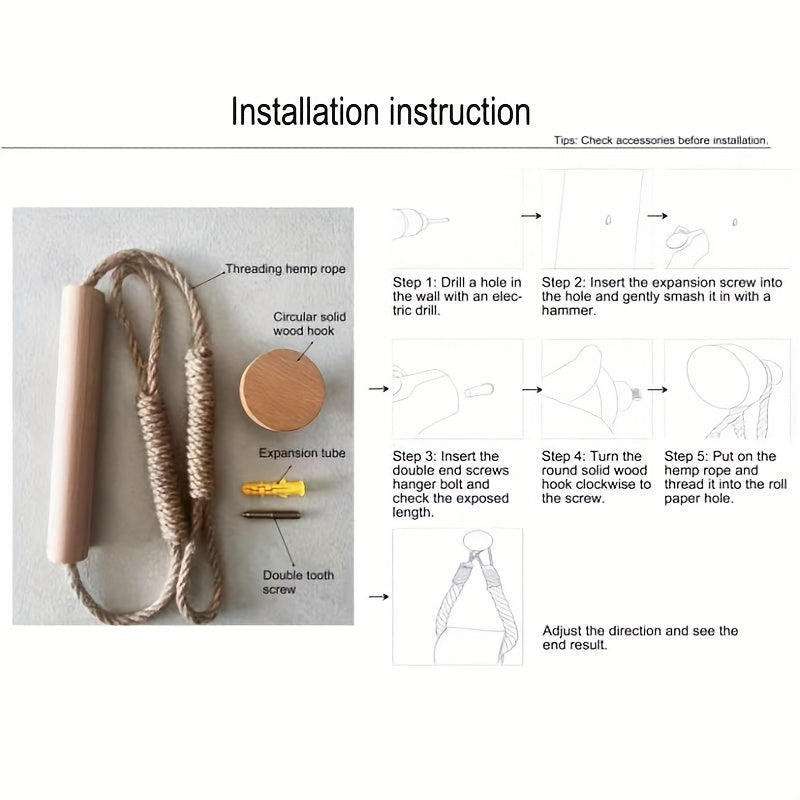 Installation instruction

Tips: Check accessories before installation.

Threading hemp rope

Circular solid wood hook

Expansion tube

Double tooth screw

Step 1: Drill a hole in the wall with an electric drill.

Step 2: Insert the expansion screw into the hole and gently smash it in with a hammer.

Step 3: Insert the double end screws hanger bolt and check the exposed length.

Step 4: Turn the round solid wood hook clockwise to the screw.

Step 5: Put on the hemp rope and thread it into the roll paper hole.

Adjust the direction and see the end result.