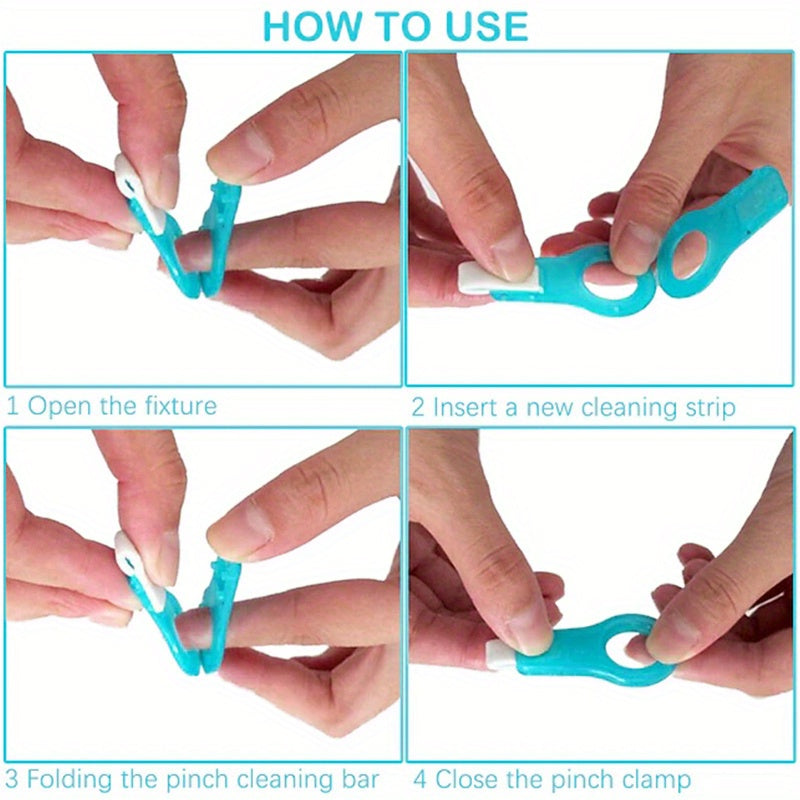 HOW TO USE

1 Open the fixture

2 Insert a new cleaning strip

3 Folding the pinch cleaning bar

4 Close the pinch clamp