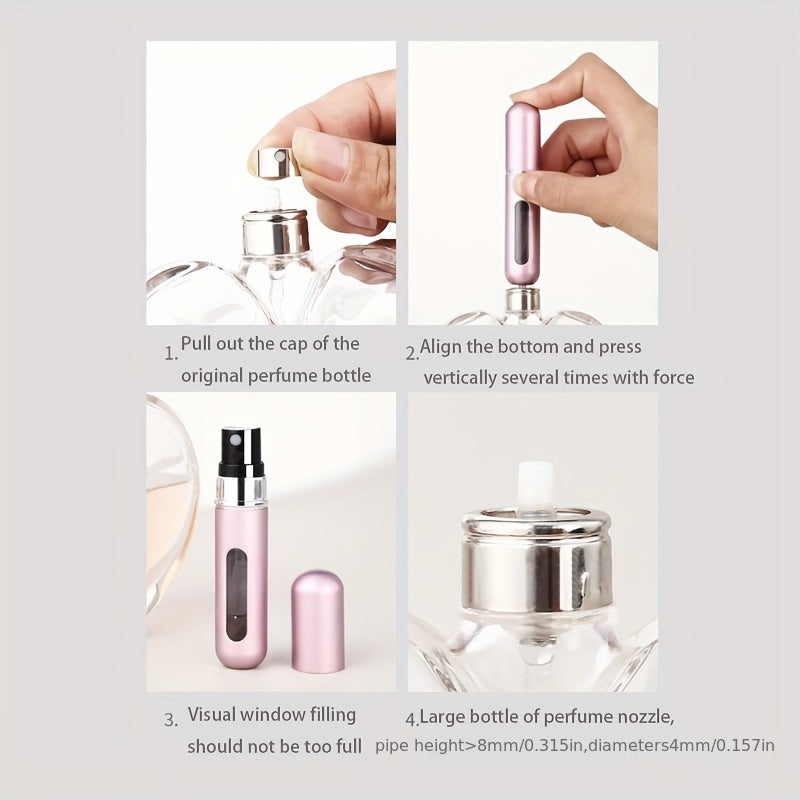 1. Pull out the cap of the original perfume bottle

2. Align the bottom and press vertically several times with force

3. Visual window filling should not be too full

4. Large bottle of perfume nozzle, pipe height>8mm/0.315in,diameters4mm/0.157in