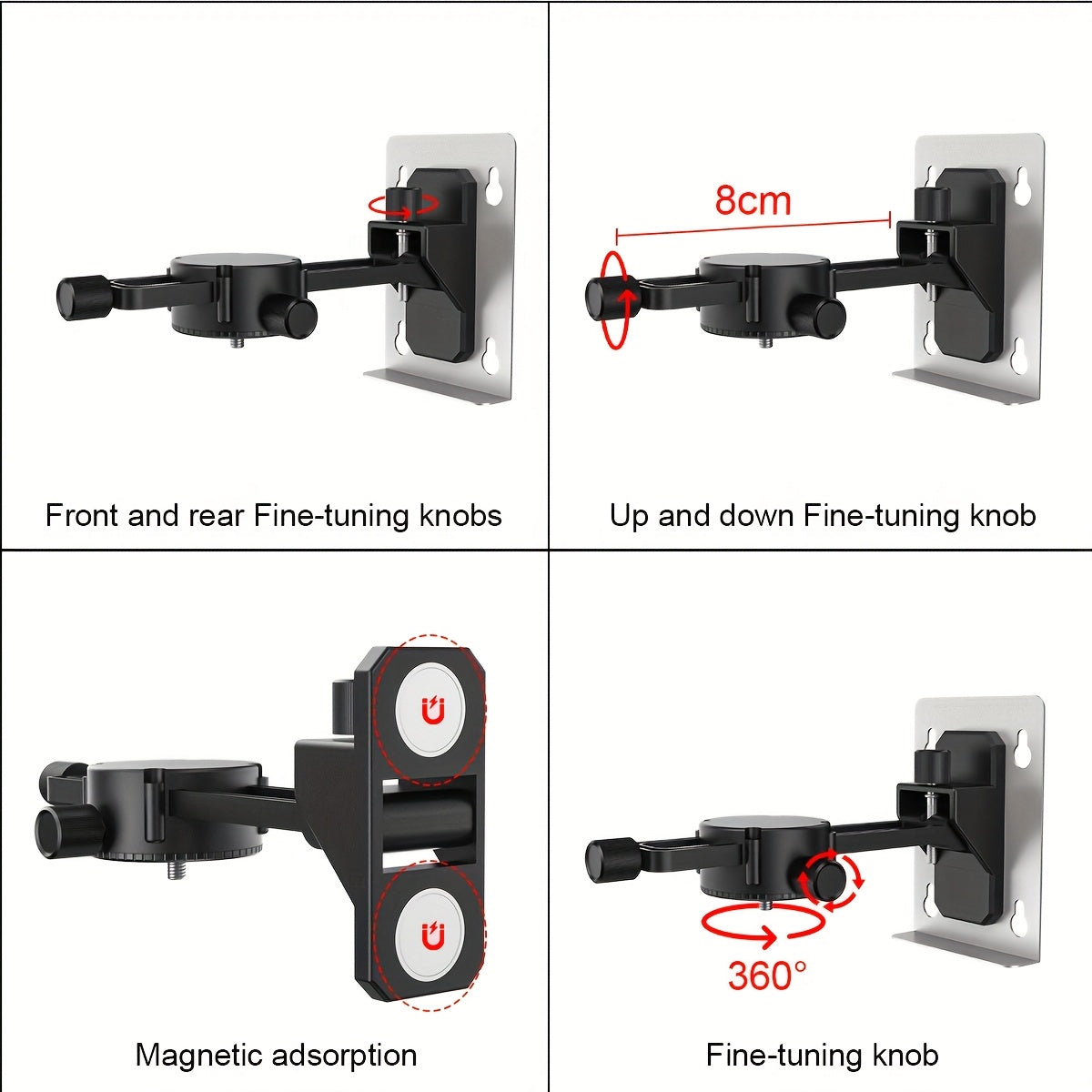 Front and rear Fine-tuning knobs

8cm

Up and down Fine-tuning knob

Magnetic adsorption

360°

Fine-tuning knob