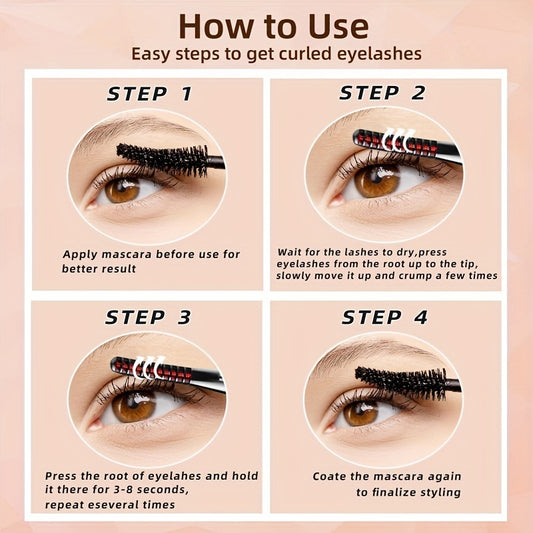 How to Use
Easy steps to get curled eyelashes

STEP 1

Apply mascara before use for better result

STEP 2

Wait for the lashes to dry,press eyelashes from the root up to the tip, slowly move it up and crump a few times

STEP 3

Press the root of eyelahes and hold it there for 3-8 seconds, repeat eseveral times

STEP 4

Coate the mascara again to finalize styling