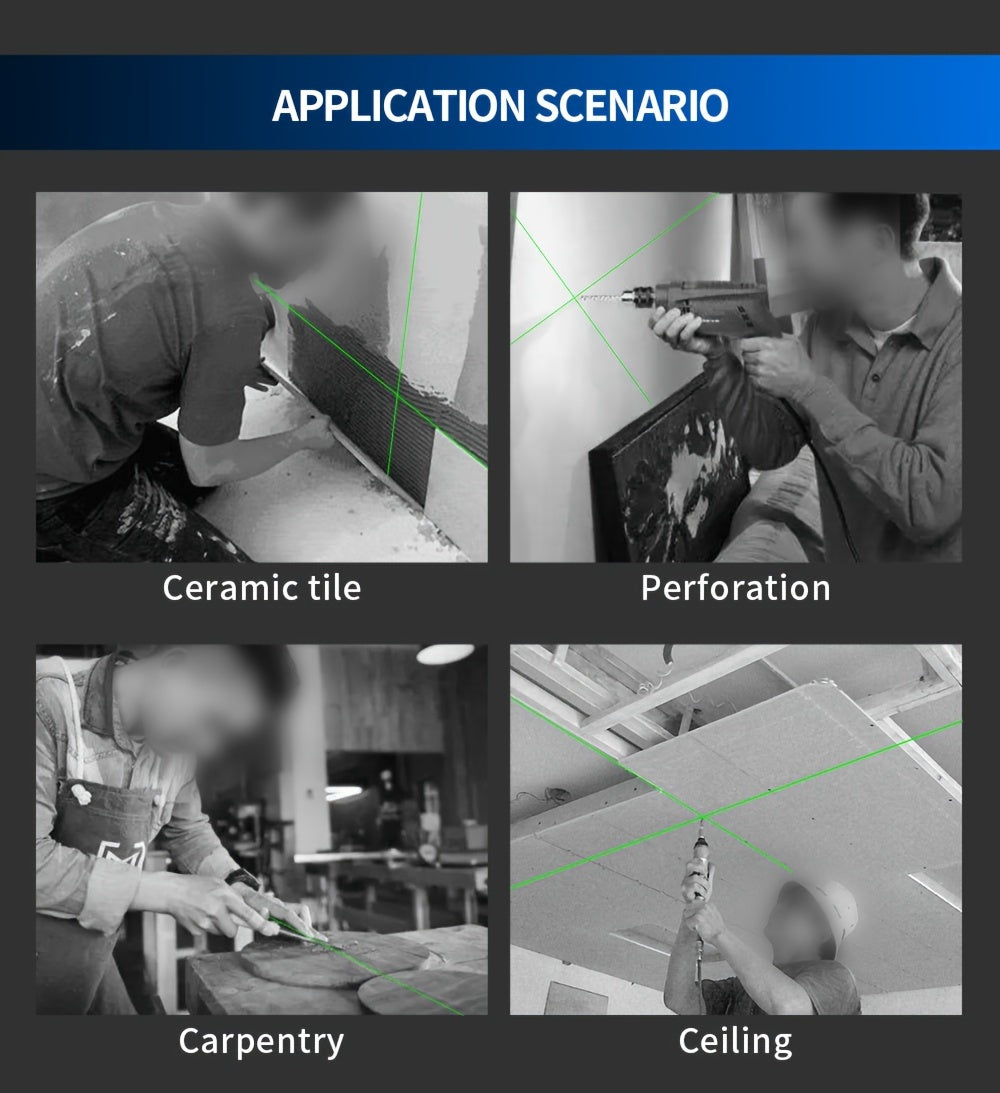 APPLICATION SCENARIO

Ceramic tile

Perforation

Carpentry

Ceiling