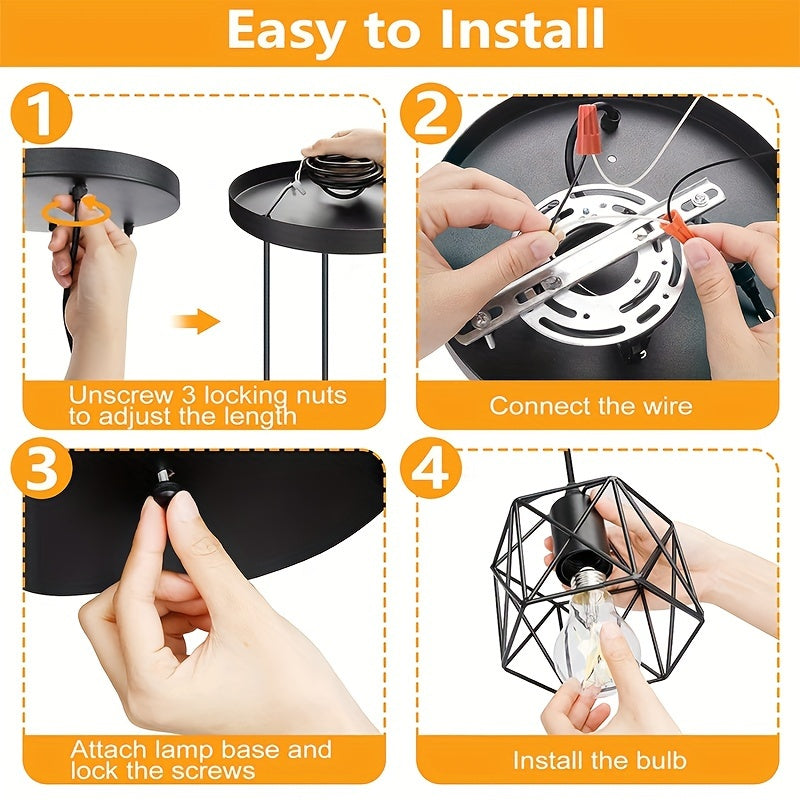 Easy to Install

1

Unscrew 3 locking nuts to adjust the length

2

Connect the wire

3

Attach lamp base and lock the screws

4

Install the bulb