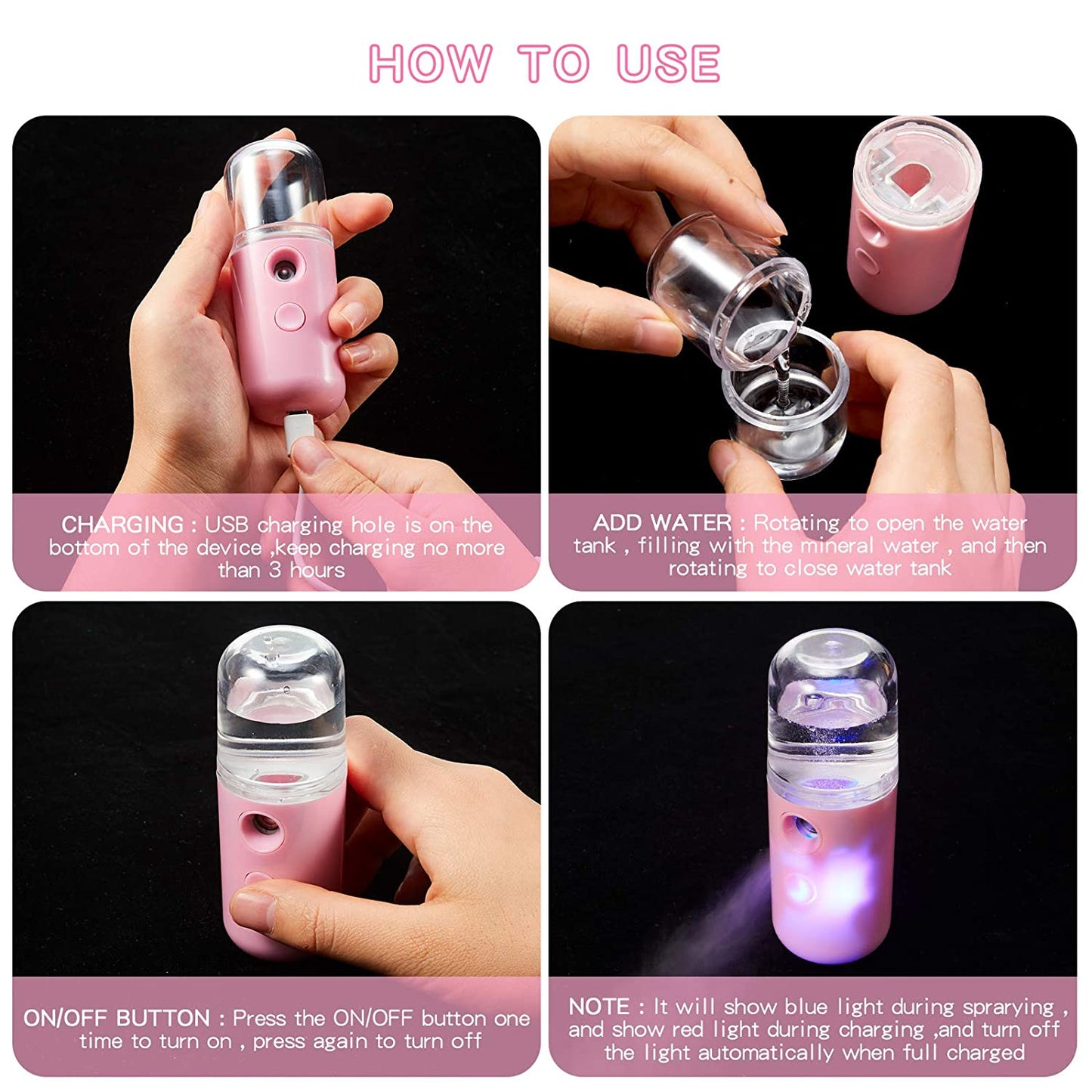 HOW TO USE

CHARGING : USB charging hole is on the bottom of the device ,keep charging no more than 3 hours

ADD WATER : Rotating to open the water tank , filling with the mineral water , and then rotating to close water tank

ON/OFF BUTTON : Press the ON/OFF button one time to turn on , press again to turn off

NOTE : It will show blue light during sprarying , and show red light during charging ,and turn off the light automatically when full charged