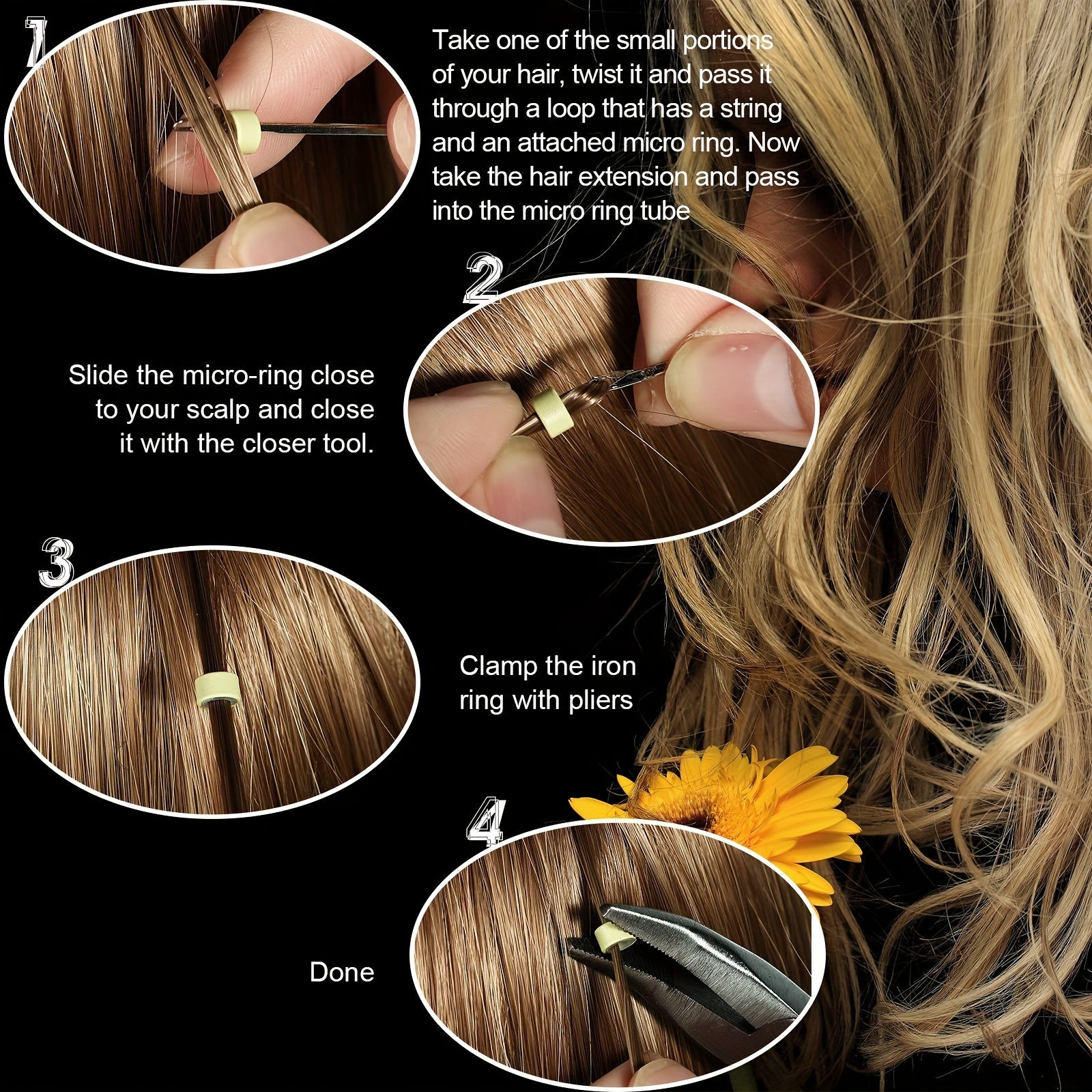 1

Take one of the small portions of your hair, twist it and pass it through a loop that has a string and an attached micro ring. Now take the hair extension and pass into the micro ring tube

2

Slide the micro-ring close to your scalp and close it with the closer tool.

3

Clamp the iron ring with pliers

4

Done