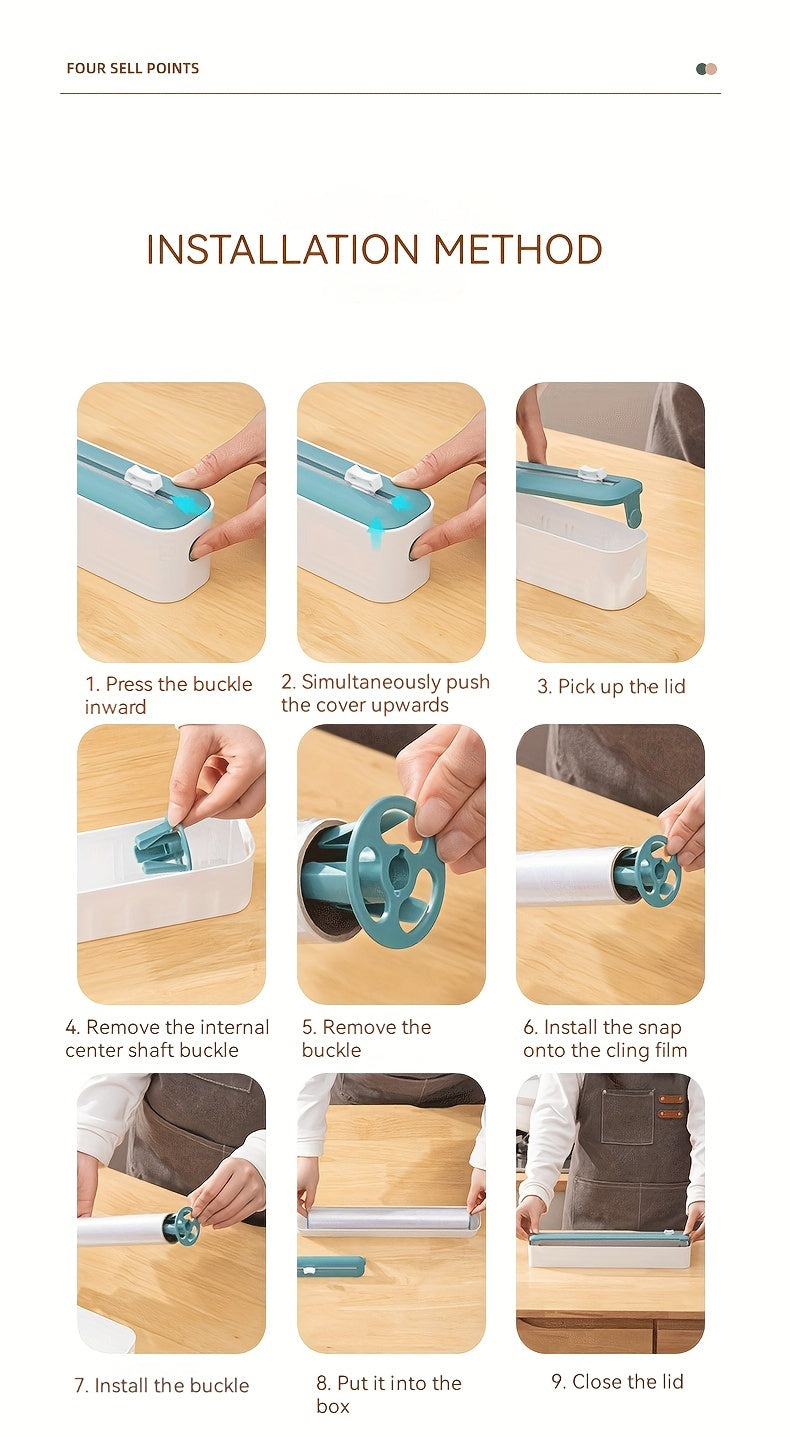 FOUR SELL POINTS

INSTALLATION METHOD

1. Press the buckle inward

2. Simultaneously push the cover upwards

3. Pick up the lid

4. Remove the internal center shaft buckle

5. Remove the buckle

6. Install the snap onto the cling film

7. Install the buckle

8. Put it into the box

9. Close the lid