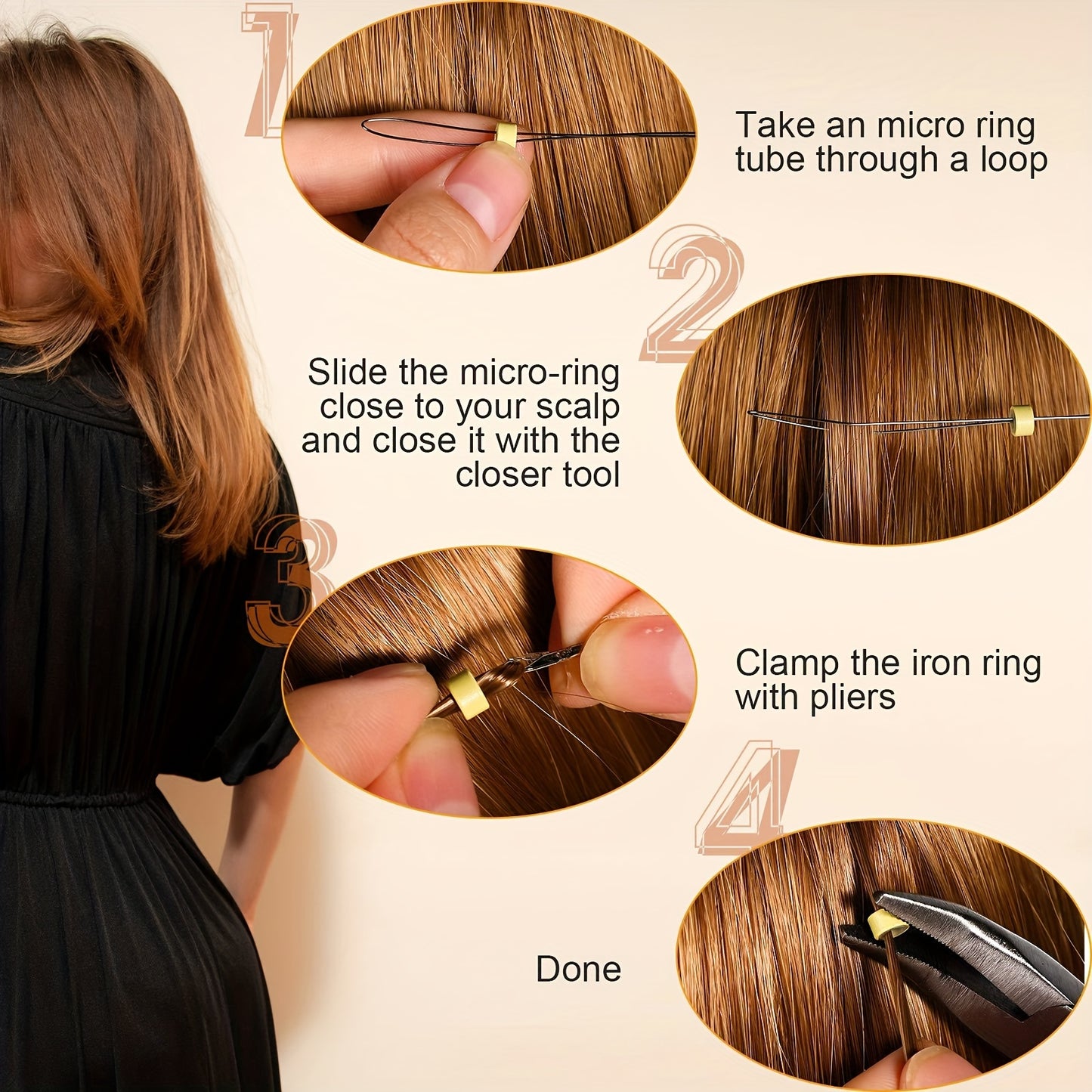 1

Take an micro ring tube through a loop

2

Slide the micro-ring close to your scalp and close it with the closer tool

3

Clamp the iron ring with pliers

4

Done