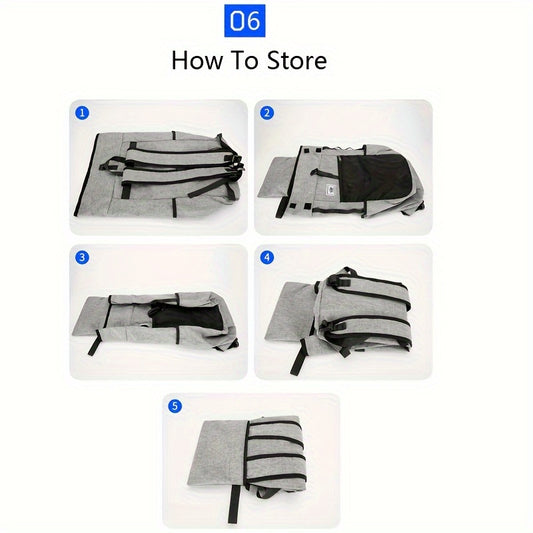 06

How To Store

1

2

3

4

5