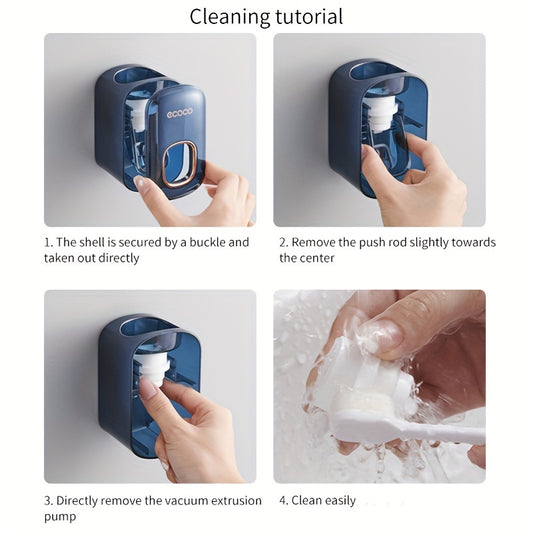 Cleaning tutorial

ecoco

1. The shell is secured by a buckle and taken out directly

2. Remove the push rod slightly towards the center

3. Directly remove the vacuum extrusion pump

4. Clean easily