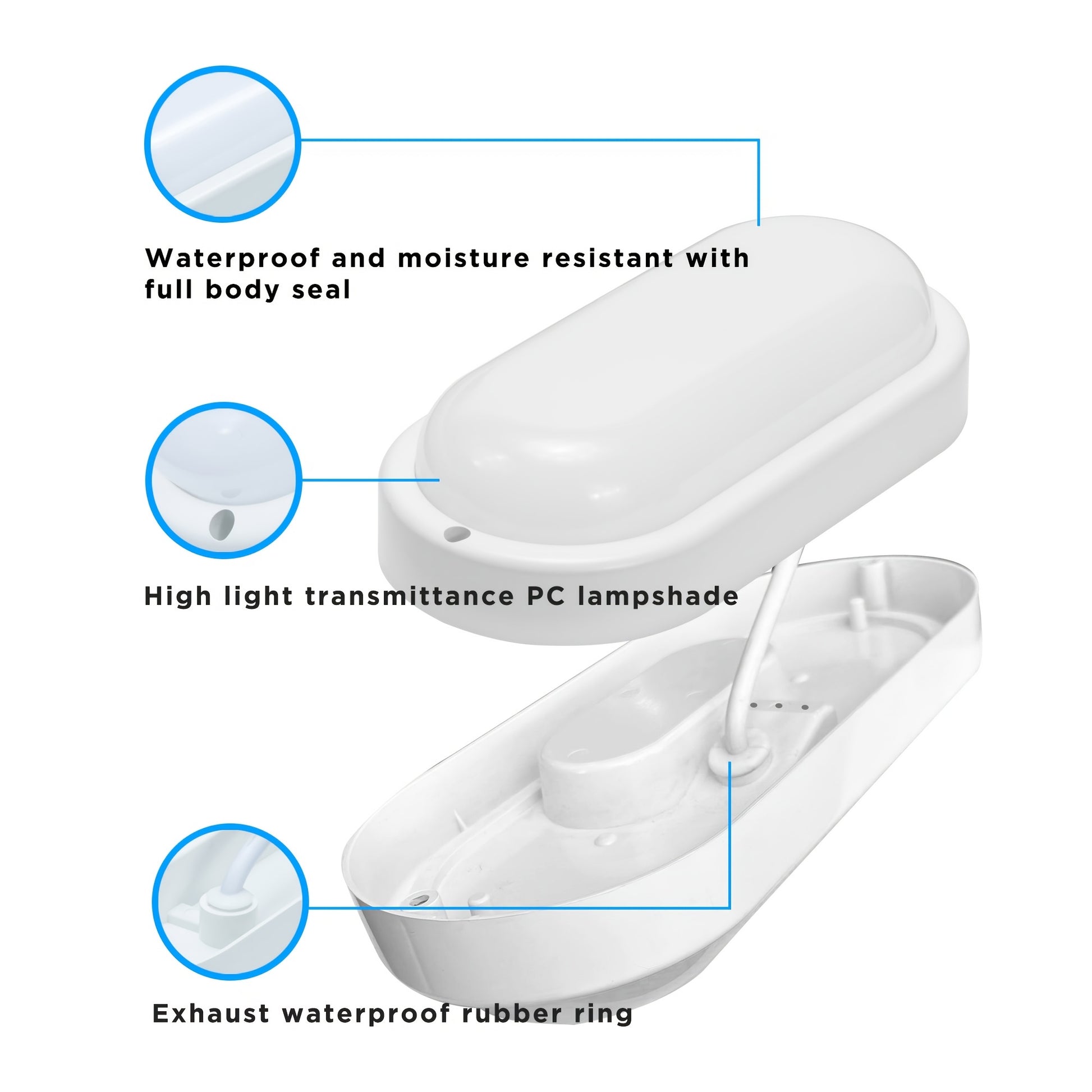 Waterproof and moisture resistant with full body seal

High light transmittance PC lampshade

Exhaust waterproof rubber ring