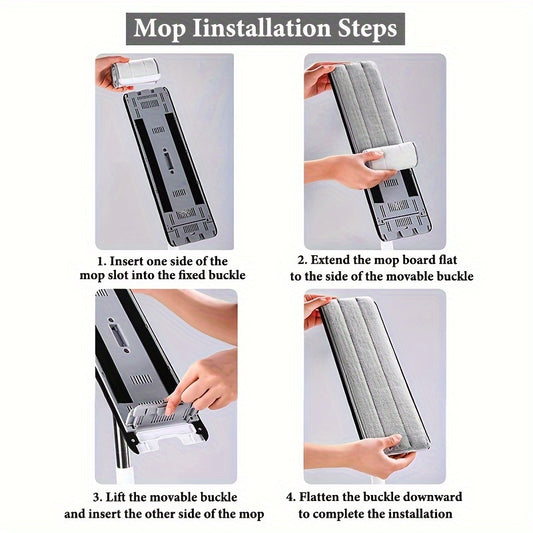 Mop Iinstallation Steps

1. Insert one side of the mop slot into the fixed buckle

2. Extend the mop board flat to the side of the movable buckle

3. Lift the movable buckle and insert the other side of the mop

4. Flatten the buckle downward to complete the installation