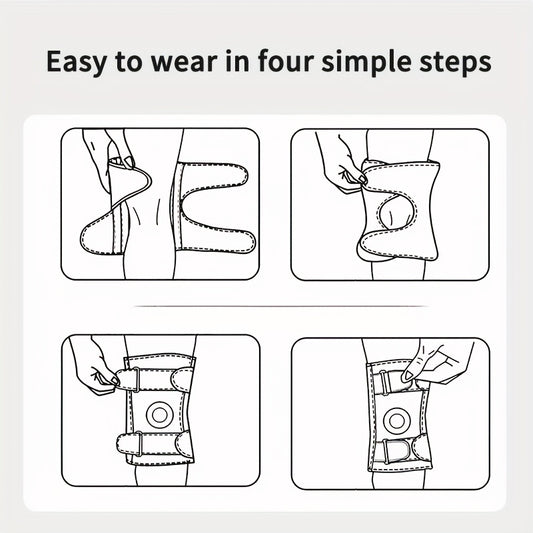 Easy to wear in four simple steps