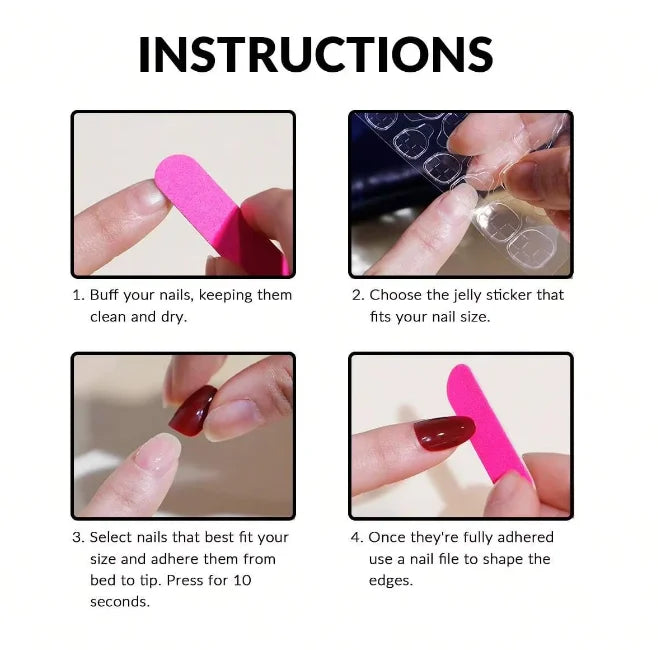 INSTRUCTIONS

1. Buff your nails, keeping them clean and dry.

2. Choose the jelly sticker that fits your nail size.

3. Select nails that best fit your size and adhere them from bed to tip. Press for 10 seconds.

4. Once they're fully adhered use a nail file to shape the edges.