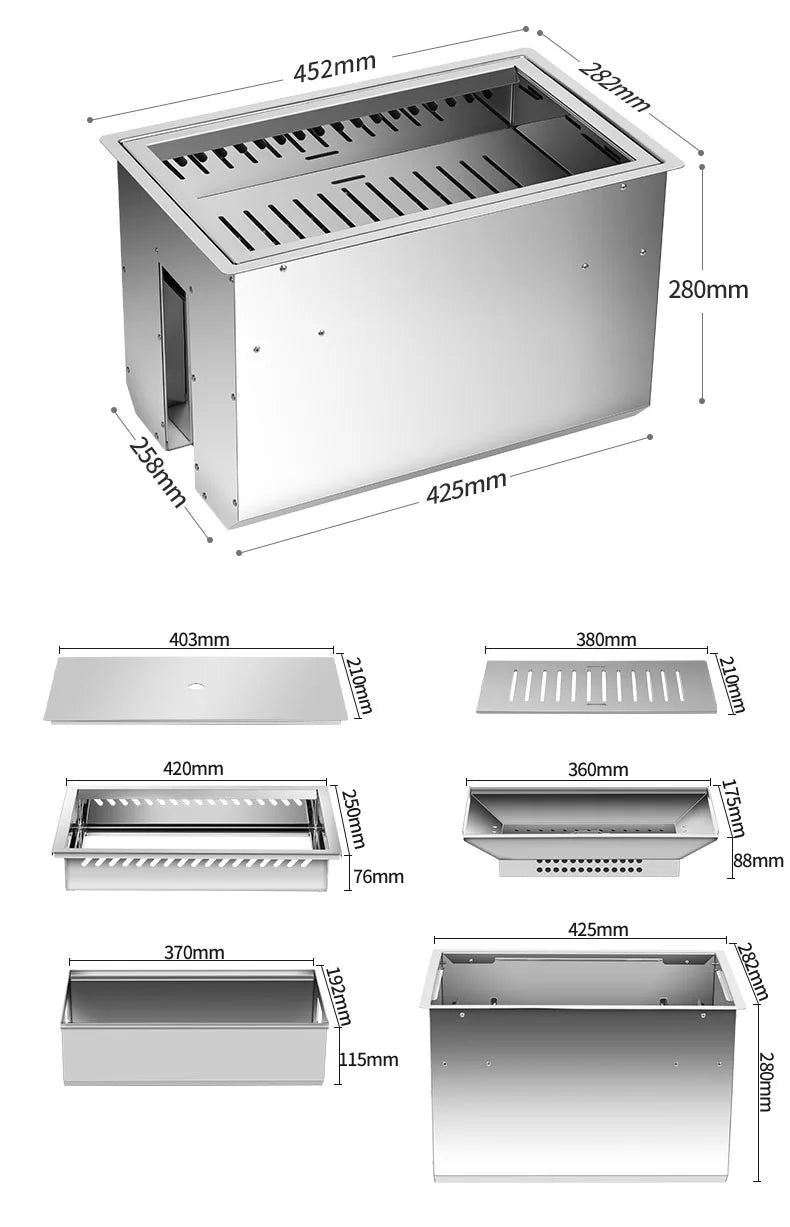 452mm
282mm
280mm
258mm
425mm

403mm
210mm

380mm
210mm

420mm
250mm
76mm

360mm
175mm
88mm

370mm
192mm
115mm

425mm
282mm
280mm