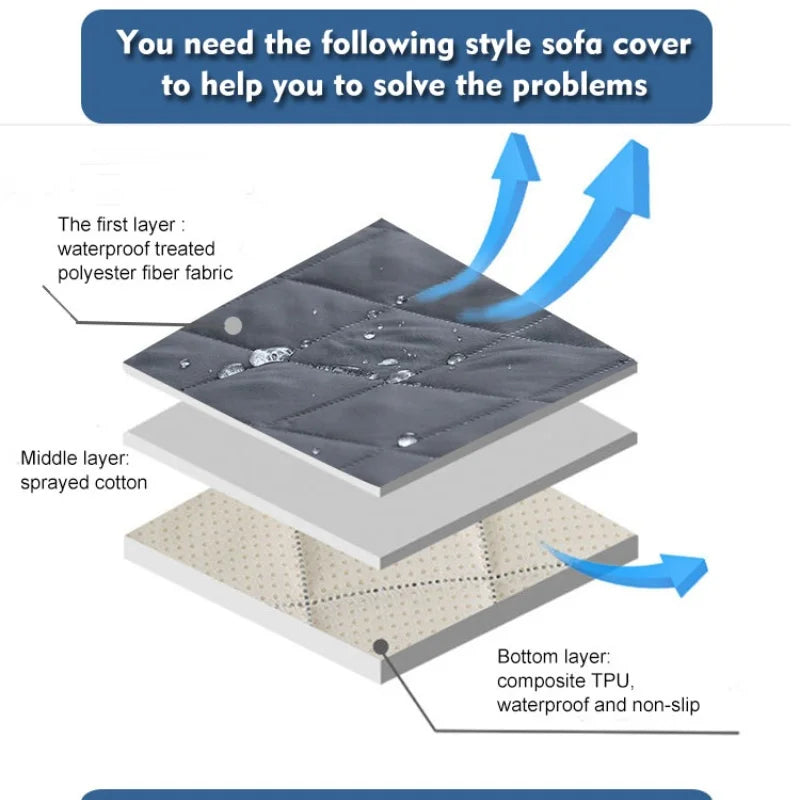 You need the following style sofa cover to help you to solve the problems

The first layer : waterproof treated polyester fiber fabric

Middle layer: sprayed cotton

Bottom layer: composite TPU, waterproof and non-slip