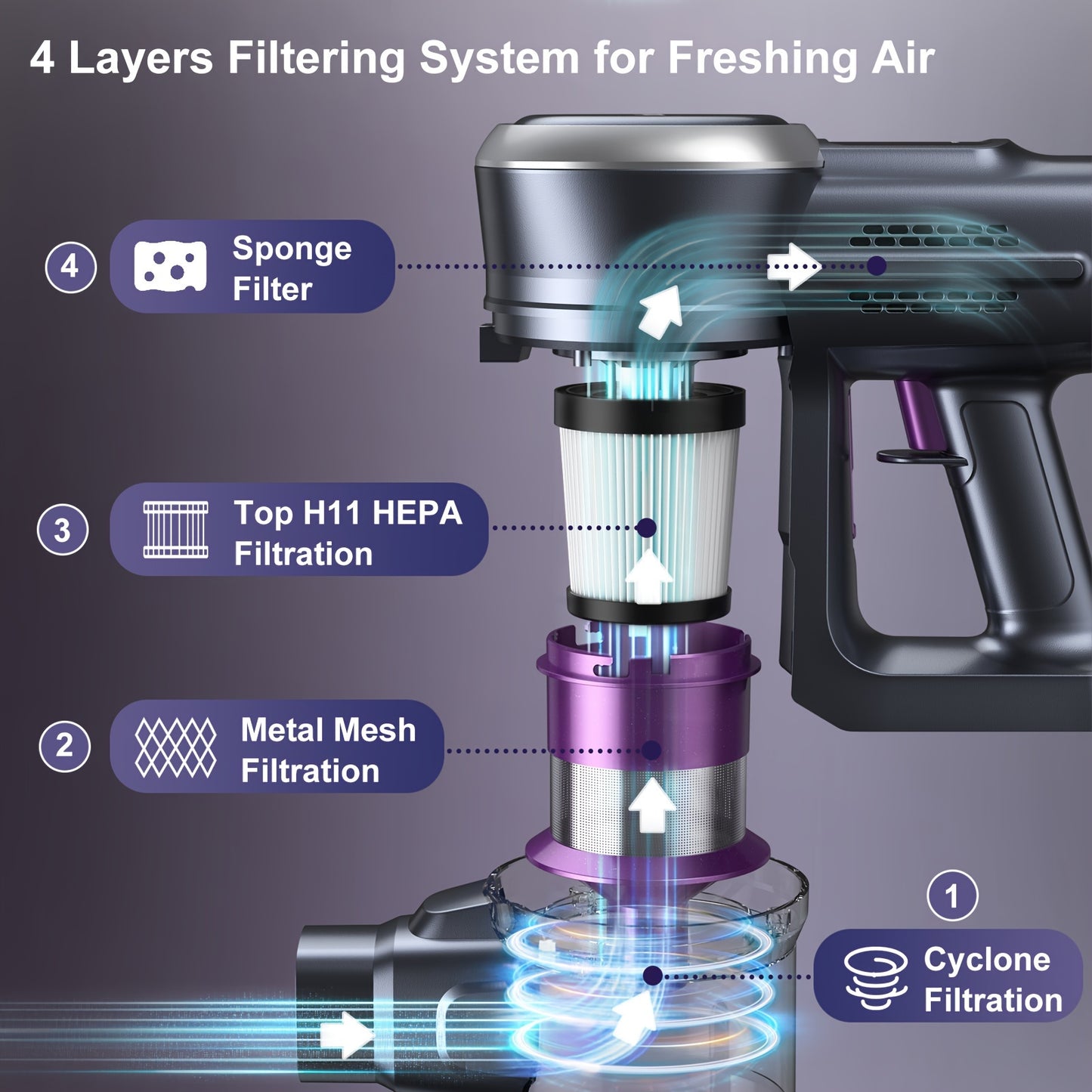 4 Layers Filtering System for Freshing Air

4 Sponge Filter

3 Top H11 HEPA Filtration

2 Metal Mesh Filtration

1 Cyclone Filtration