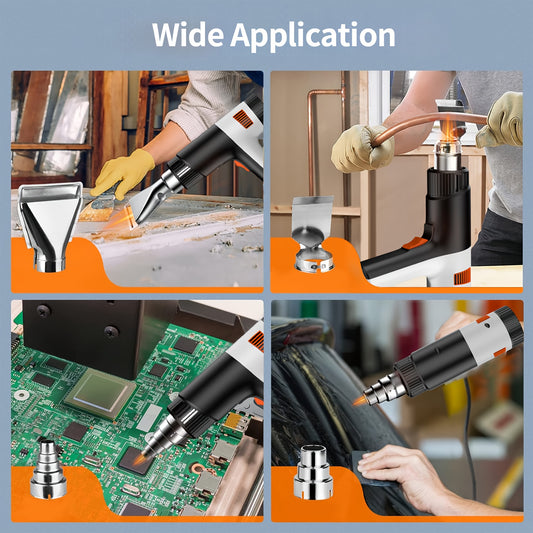 Wide Application