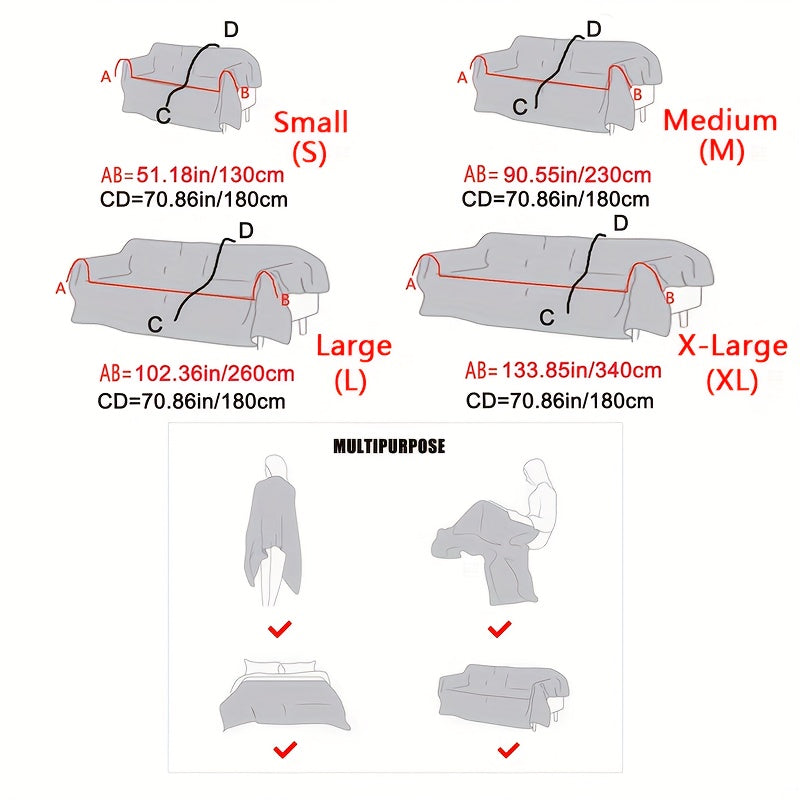 D
A
B
C
Small
(S)
AB=51.18in/130cm
CD=70.86in/180cm

D
A
B
C
Medium
(M)
AB=90.55in/230cm
CD=70.86in/180cm

D
A
B
C
Large
(L)
AB=102.36in/260cm
CD=70.86in/180cm

D
A
B
C
X-Large
(XL)
AB=133.85in/340cm
CD=70.86in/180cm

MULTIPURPOSE