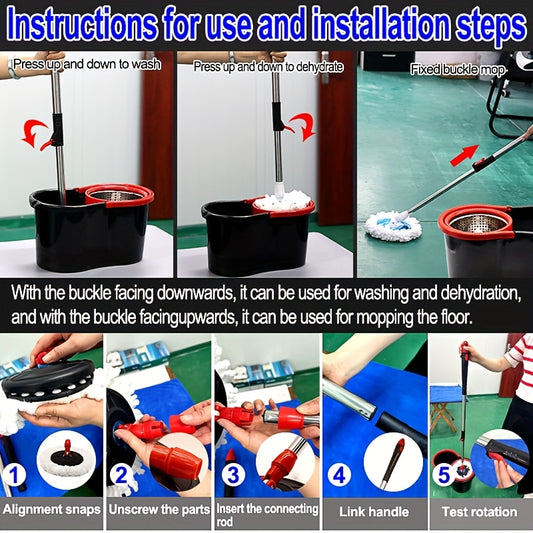 Instructions for use and installation steps

Press up and down to wash

Press up and down to dehydrate

Fixed buckle mop

With the buckle facing downwards, it can be used for washing and dehydration, and with the buckle facingupwards, it can be used for mopping the floor.

1 Alignment snaps

2 Unscrew the parts

3 Insert the connecting rod

4 Link handle

5 Test rotation