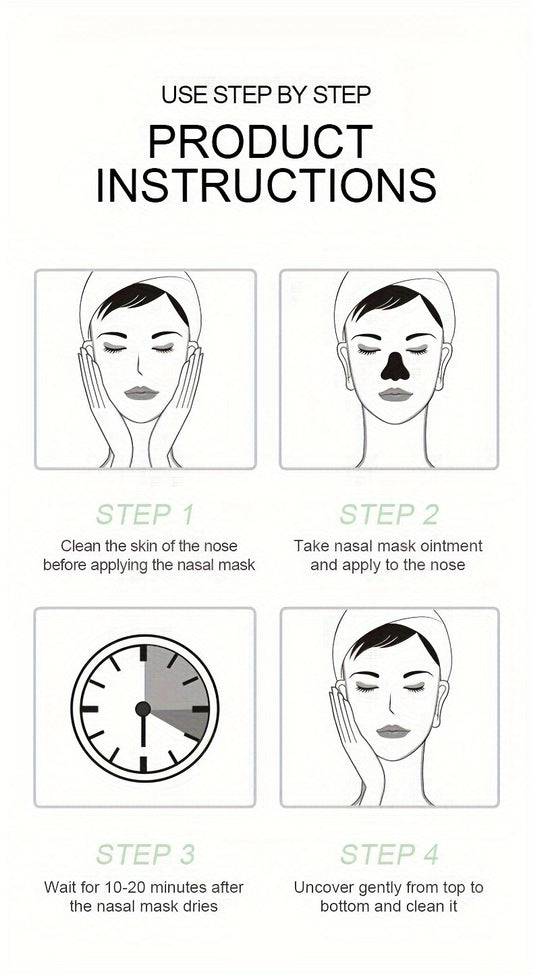 USE STEP BY STEP

PRODUCT INSTRUCTIONS

STEP 1

Clean the skin of the nose before applying the nasal mask

STEP 2

Take nasal mask ointment and apply to the nose

STEP 3

Wait for 10-20 minutes after the nasal mask dries

STEP 4

Uncover gently from top to bottom and clean it