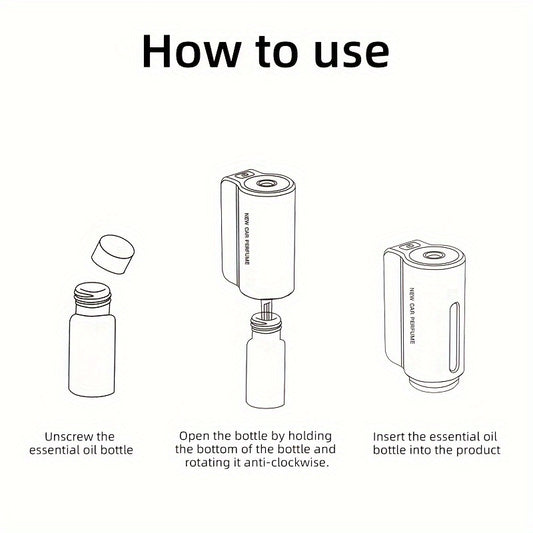 How to use

NEW CAR PERFUME

NEW CAR PERFUME

Unscrew the essential oil bottle

Open the bottle by holding the bottom of the bottle and rotating it anti-clockwise.

Insert the essential oil bottle into the product