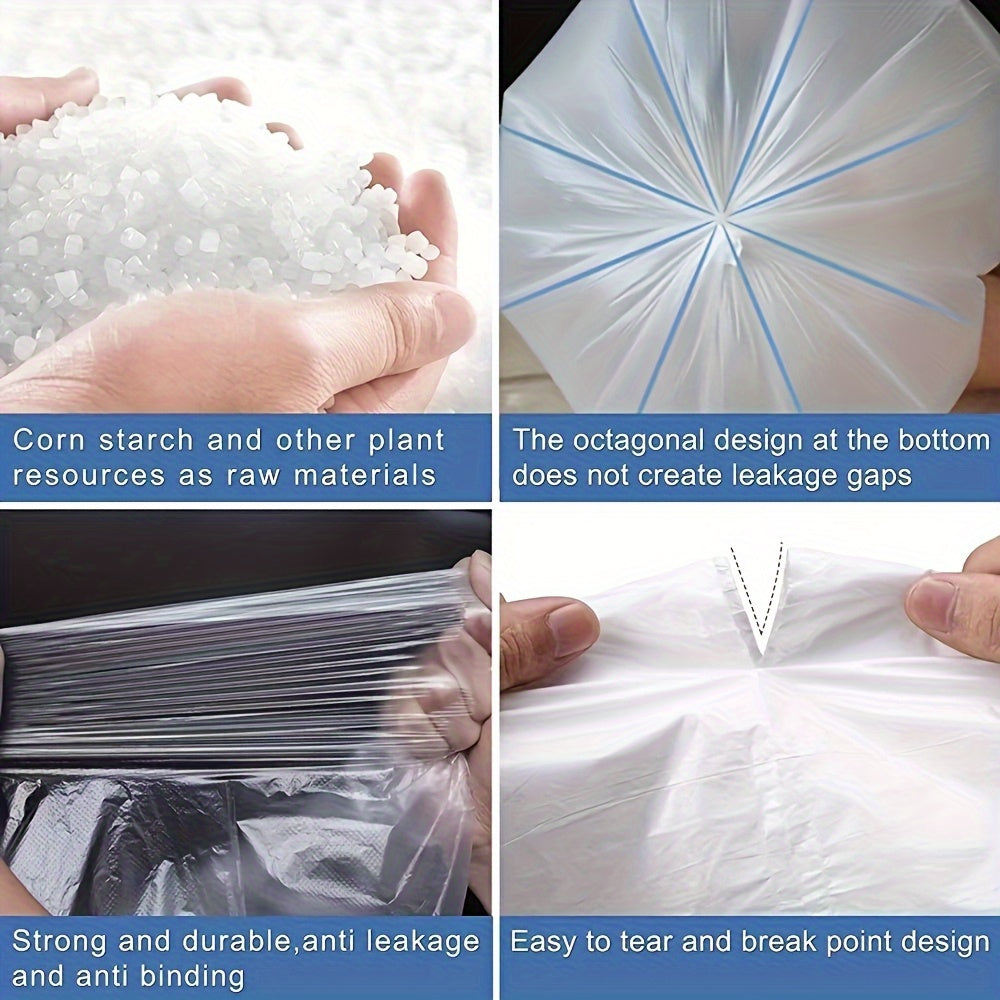 Corn starch and other plant resources as raw materials

The octagonal design at the bottom does not create leakage gaps

Strong and durable,anti leakage and anti binding

Easy to tear and break point design