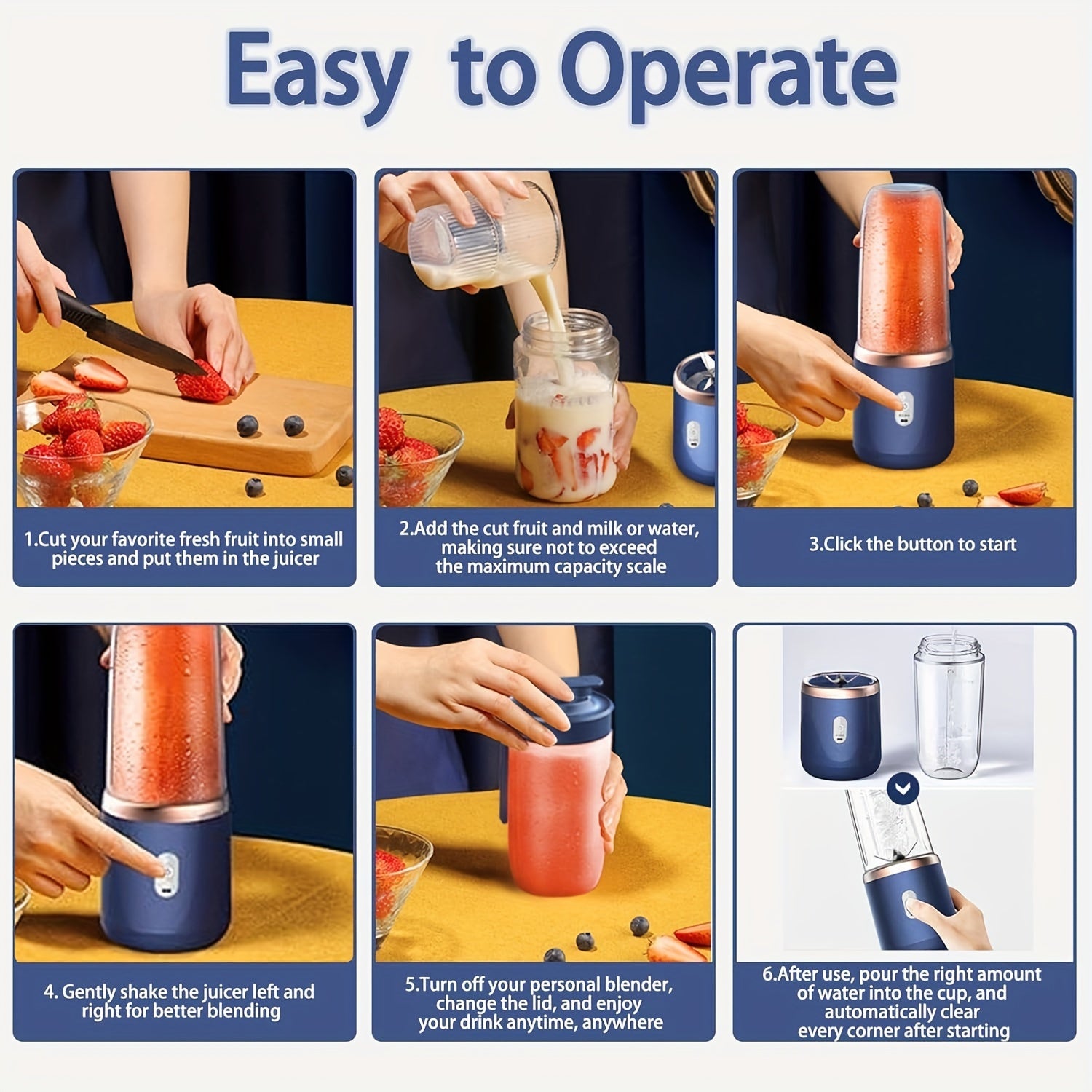 Easy to Operate

1.Cut your favorite fresh fruit into small pieces and put them in the juicer

2.Add the cut fruit and milk or water, making sure not to exceed the maximum capacity scale

3.Click the button to start

4. Gently shake the juicer left and right for better blending

5.Turn off your personal blender, change the lid, and enjoy your drink anytime, anywhere

6.After use, pour the right amount of water into the cup, and automatically clear every corner after starting