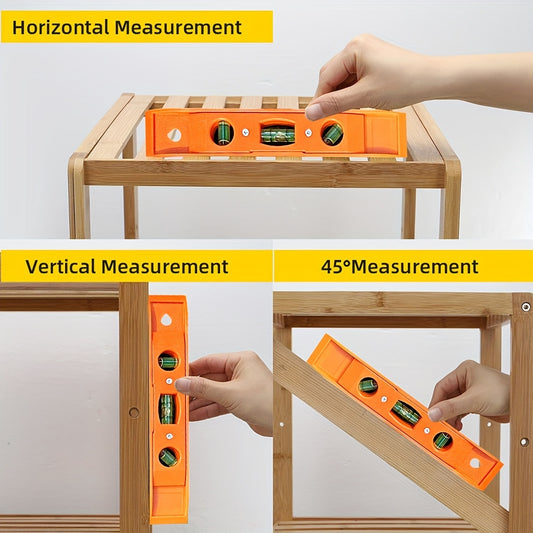 Horizontal Measurement

Vertical Measurement

45°Measurement