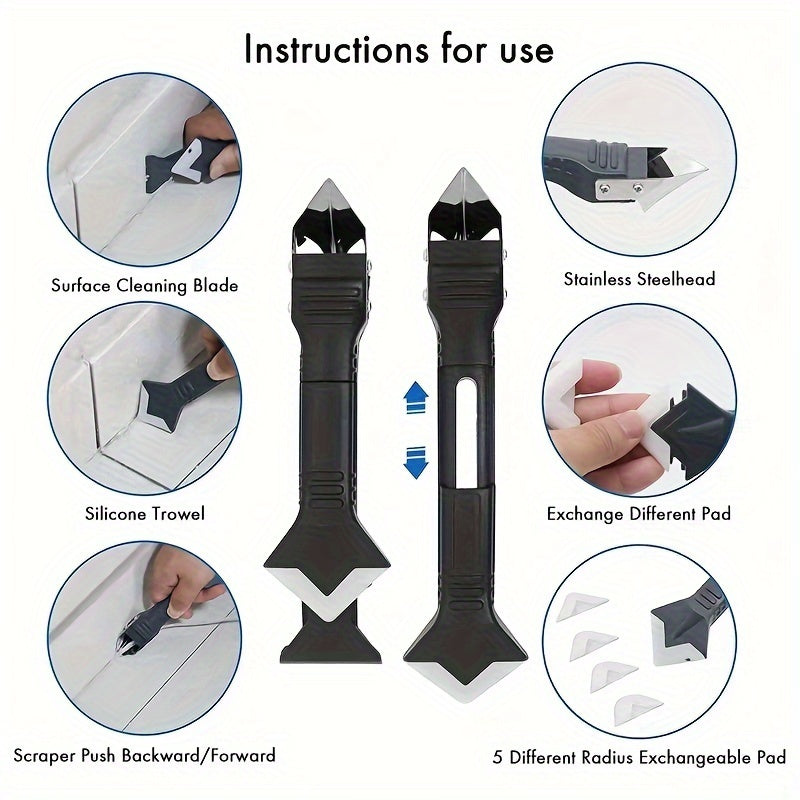 Instructions for use

Surface Cleaning Blade

Silicone Trowel

Scraper Push Backward/Forward

Stainless Steelhead

Exchange Different Pad

5 Different Radius Exchangeable Pad