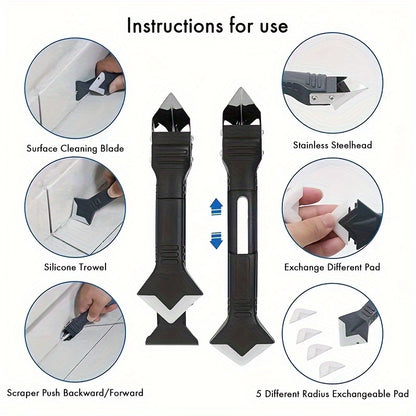 Instructions for use

Surface Cleaning Blade

Silicone Trowel

Scraper Push Backward/Forward

Stainless Steelhead

Exchange Different Pad

5 Different Radius Exchangeable Pad