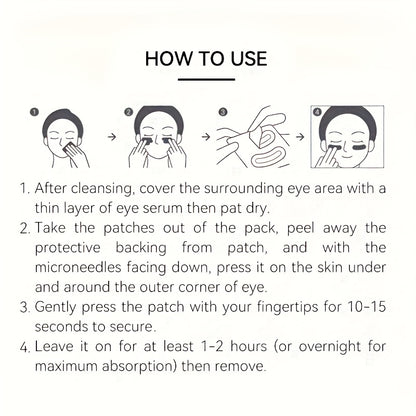 HOW TO USE

1 → 2 → 3 → 4

1. After cleansing, cover the surrounding eye area with a thin layer of eye serum then pat dry.
2. Take the patches out of the pack, peel away the protective backing from patch, and with the microneedles facing down, press it on the skin under and around the outer corner of eye.
3. Gently press the patch with your fingertips for 10-15 seconds to secure.
4. Leave it on for at least 1-2 hours (or overnight for maximum absorption) then remove.