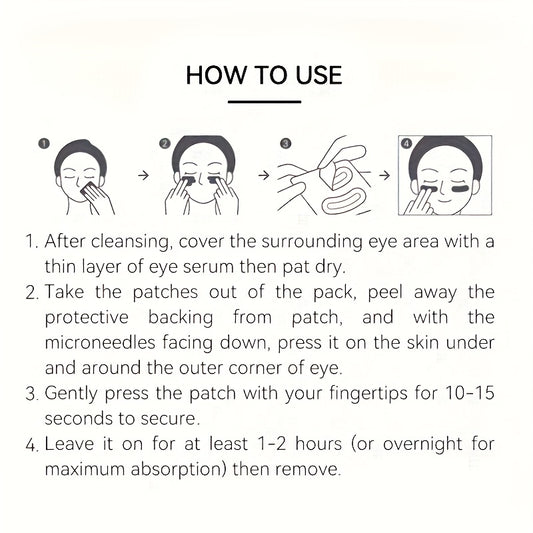 HOW TO USE

1 → 2 → 3 → 4

1. After cleansing, cover the surrounding eye area with a thin layer of eye serum then pat dry.
2. Take the patches out of the pack, peel away the protective backing from patch, and with the microneedles facing down, press it on the skin under and around the outer corner of eye.
3. Gently press the patch with your fingertips for 10-15 seconds to secure.
4. Leave it on for at least 1-2 hours (or overnight for maximum absorption) then remove.