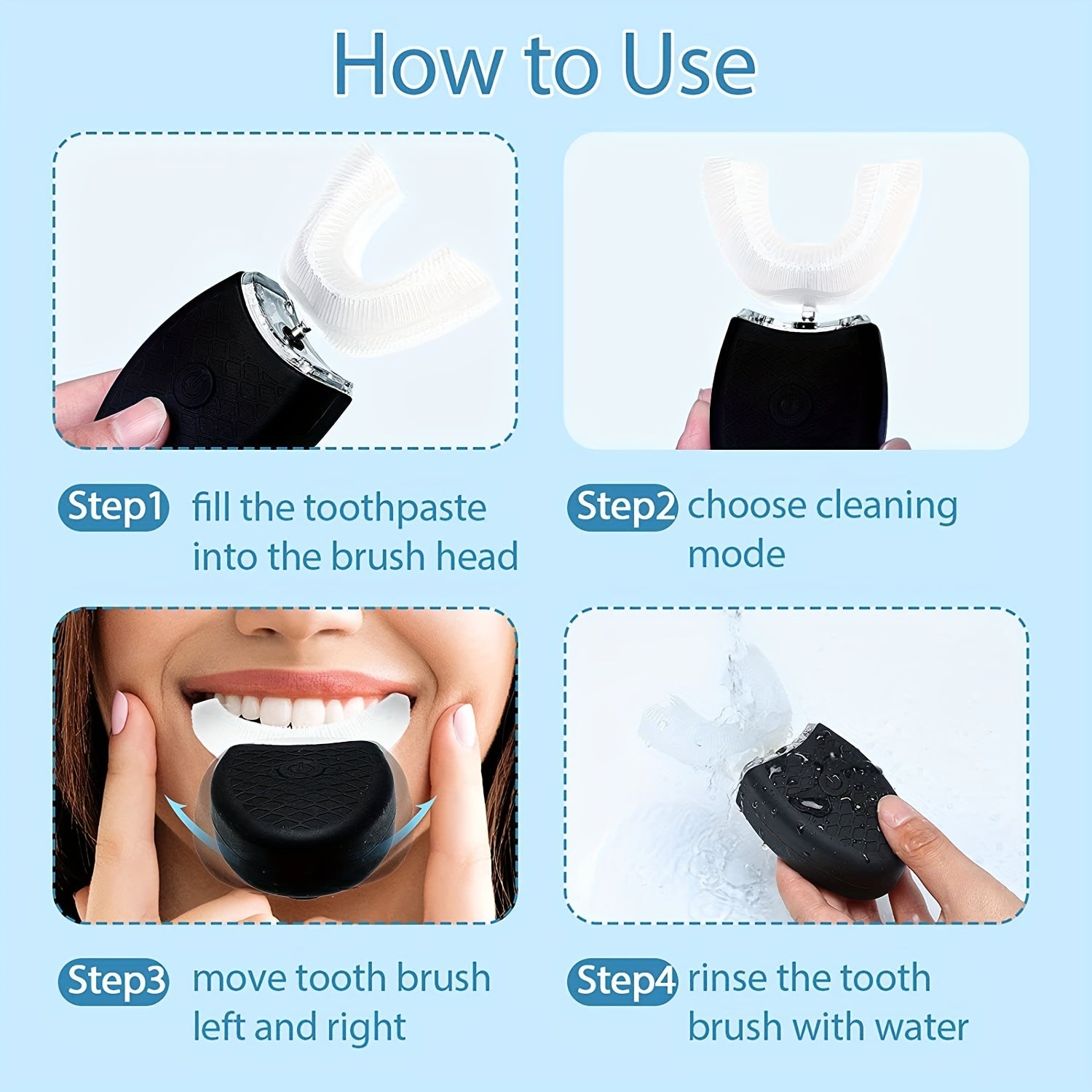 How to Use

Step1 fill the toothpaste into the brush head

Step2 choose cleaning mode

Step3 move tooth brush left and right

Step4 rinse the tooth brush with water