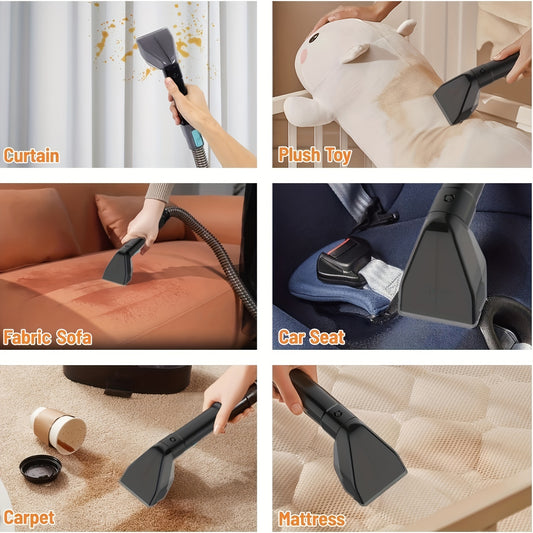 Curtain

Plush Toy

Fabric Sofa

Car Seat

Carpet

Mattress