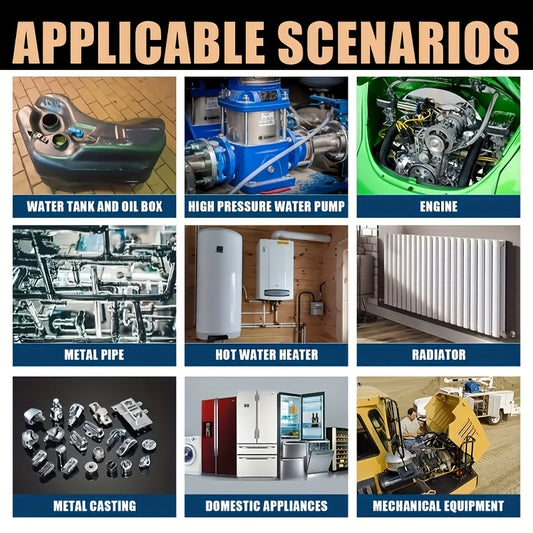 APPLICABLE SCENARIOS

WATER TANK AND OIL BOX

HIGH PRESSURE WATER PUMP

ENGINE

METAL PIPE

HOT WATER HEATER

RADIATOR

METAL CASTING

DOMESTIC APPLIANCES

MECHANICAL EQUIPMENT