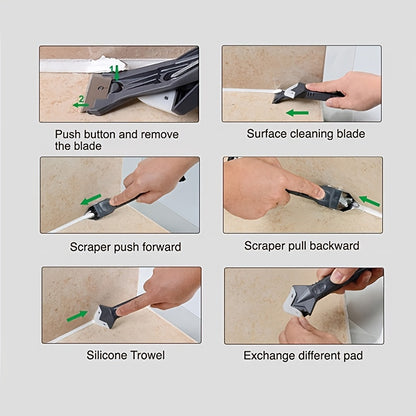 1

2

Push button and remove the blade

Surface cleaning blade

Scraper push forward

Scraper pull backward

Silicone Trowel

Exchange different pad