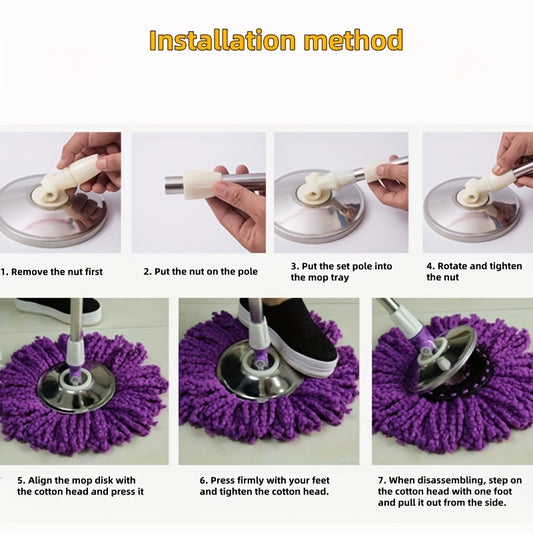 Installation method

1. Remove the nut first

2. Put the nut on the pole

3. Put the set pole into the mop tray

4. Rotate and tighten the nut

5. Align the mop disk with the cotton head and press it

6. Press firmly with your feet and tighten the cotton head.

7. When disassembling, step on the cotton head with one foot and pull it out from the side.