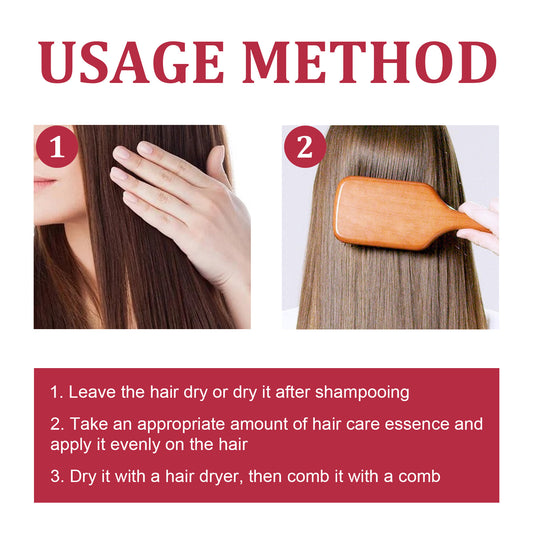 USAGE METHOD

1

2

1. Leave the hair dry or dry it after shampooing

2. Take an appropriate amount of hair care essence and apply it evenly on the hair

3. Dry it with a hair dryer, then comb it with a comb