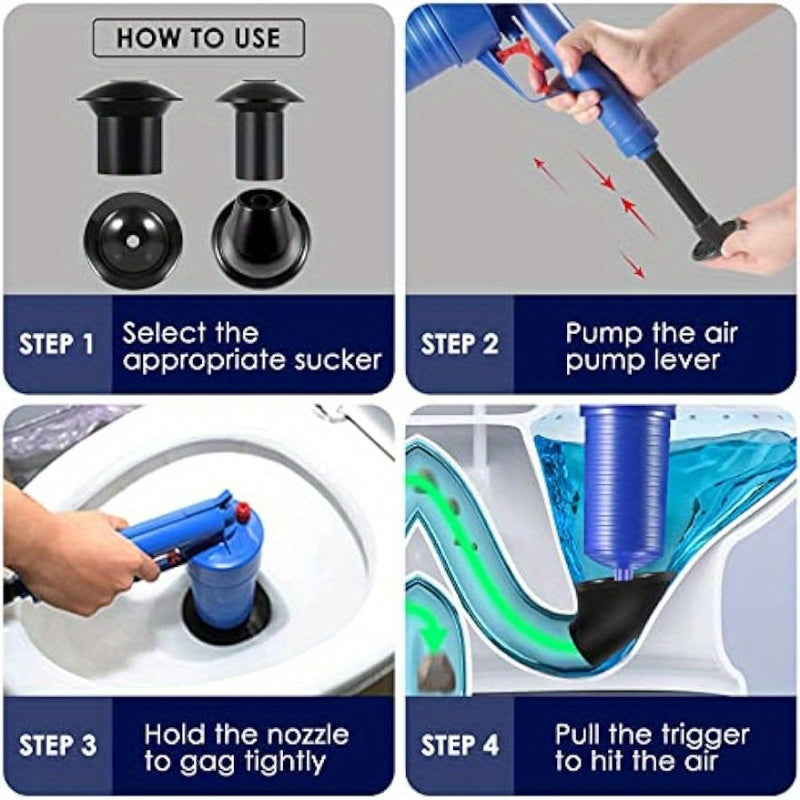 HOW TO USE

STEP 1 Select the appropriate sucker

STEP 2 Pump the air pump lever

STEP 3 Hold the nozzle to gag tightly

STEP 4 Pull the trigger to hit the air