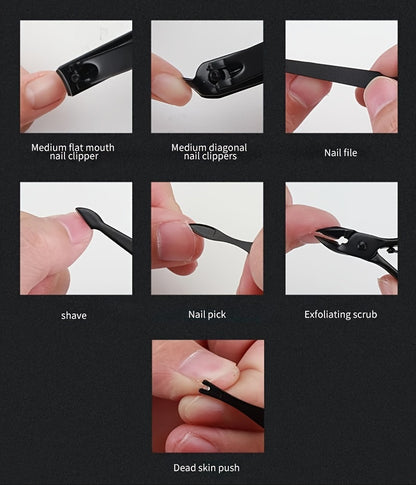 Medium flat mouth nail clipper

Medium diagonal nail clippers

Nail file

shave

Nail pick

Exfoliating scrub

Dead skin push