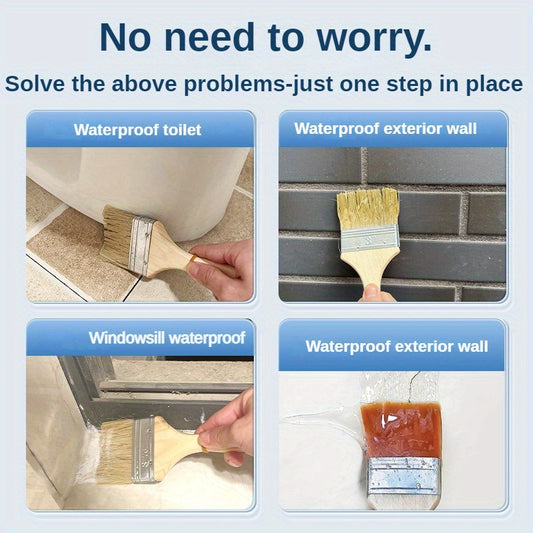 No need to worry.

Solve the above problems-just one step in place

Waterproof toilet

Waterproof exterior wall

Windowsill waterproof

Waterproof exterior wall