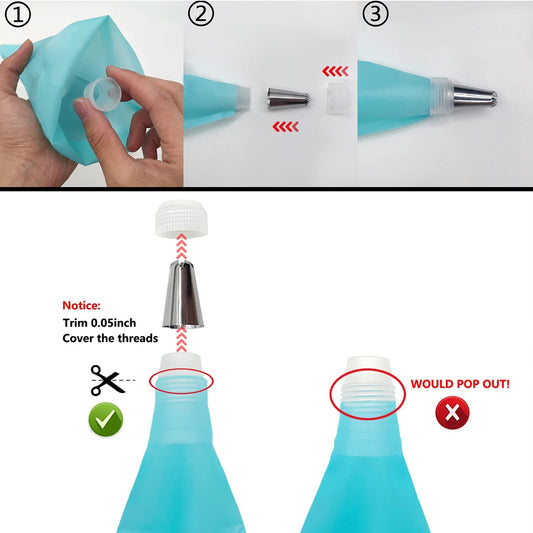 ①
②
③

Notice:
Trim 0.05inch
Cover the threads

WOULD POP OUT!