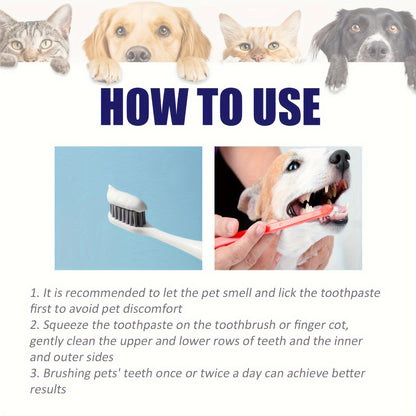 HOW TO USE

1. It is recommended to let the pet smell and lick the toothpaste first to avoid pet discomfort
2. Squeeze the toothpaste on the toothbrush or finger cot, gently clean the upper and lower rows of teeth and the inner and outer sides
3. Brushing pets' teeth once or twice a day can achieve better results