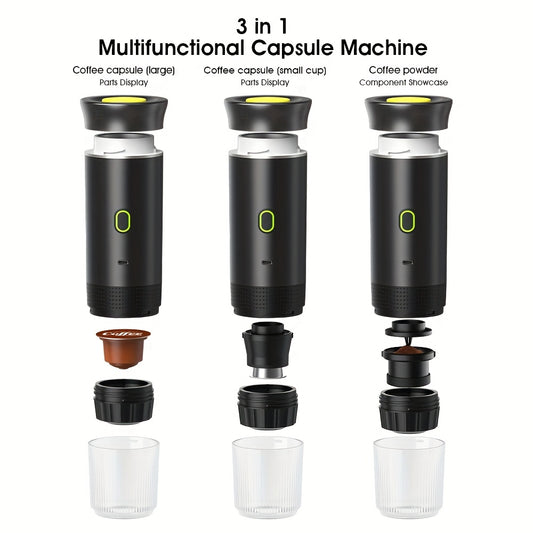 3 in 1
Multifunctional Capsule Machine

Coffee capsule (large)
Parts Display

Coffee capsule (small cup)
Parts Display

Coffee powder
Component Showcase

Coffee