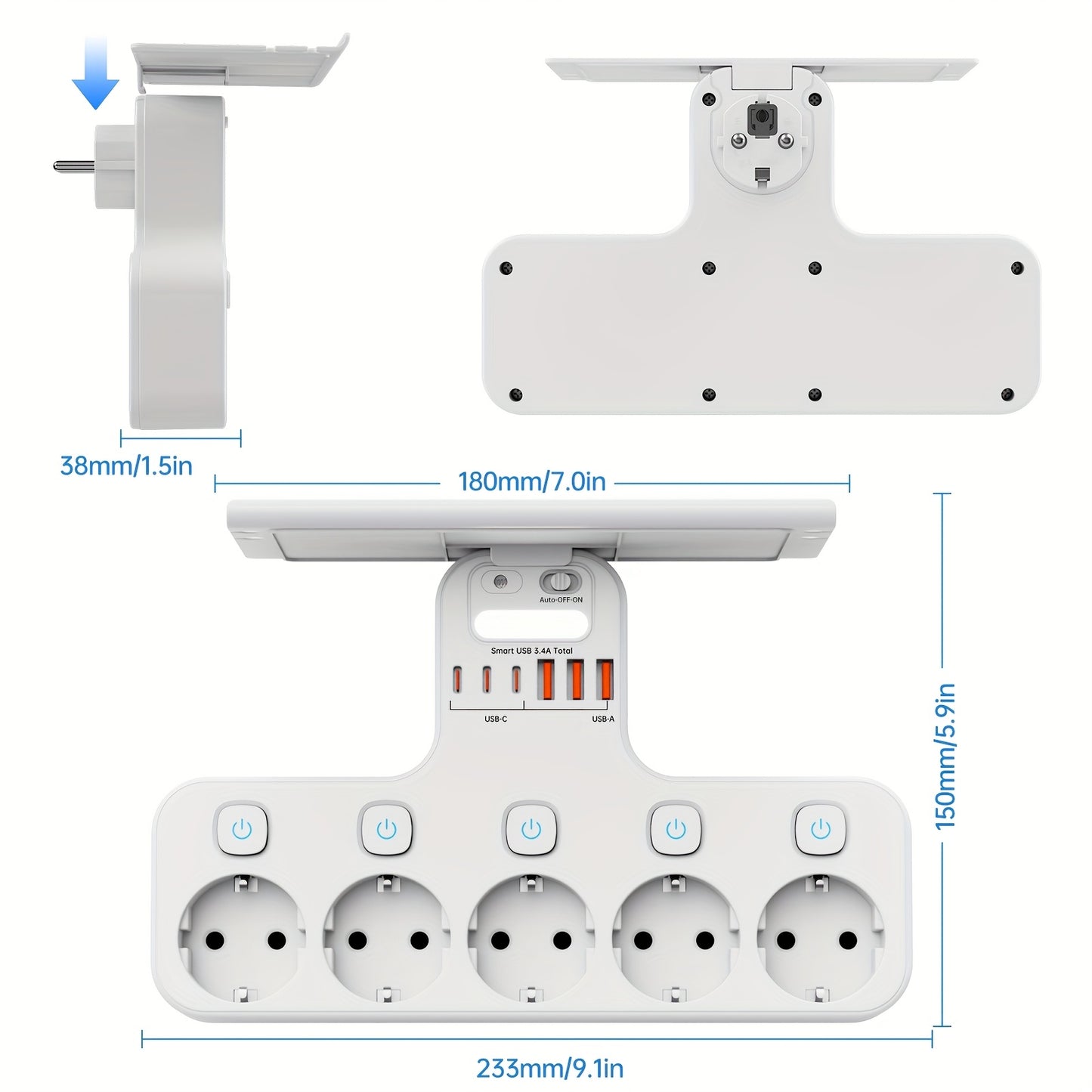 38mm/1.5in

180mm/7.0in

Auto-OFF-ON

Smart USB 3.4A Total

USB-C

USB-A

150mm/5.9in

233mm/9.1in