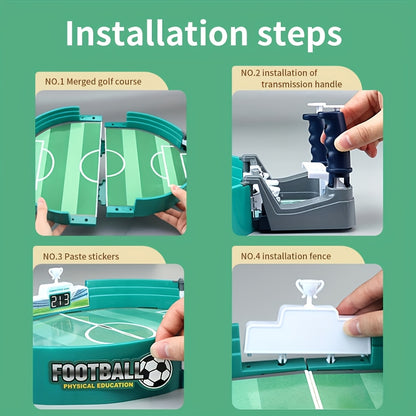 Installation steps

NO.1 Merged golf course

NO.2 installation of transmission handle

NO.3 Paste stickers

2:3

FOOTBALL
PHYSICAL EDUCATION

NO.4 installation fence